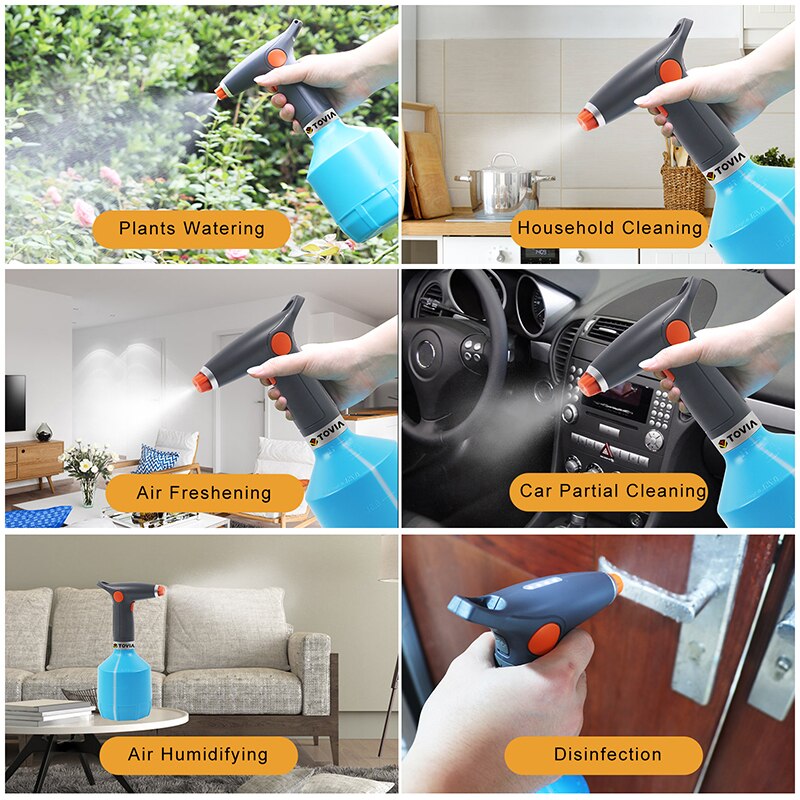 TOVIA

Plants Watering

TOVIA

Household Cleaning

TOVIA

Air Freshening

TOVIA

Car Partial Cleaning

TOVIA

Air Humidifying

Disinfection